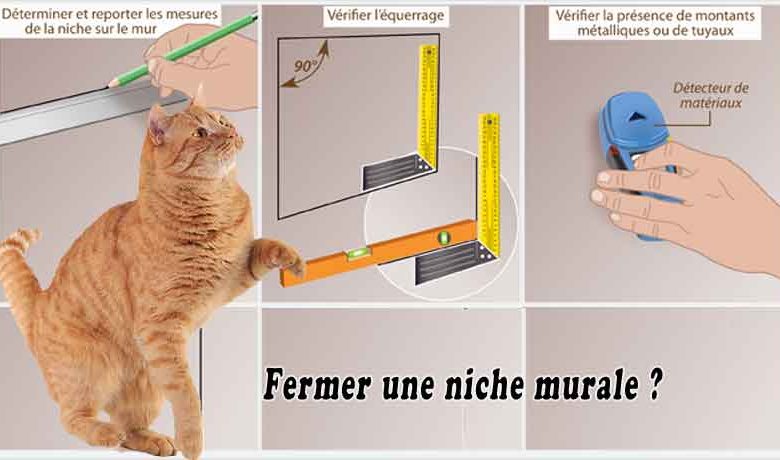 Déterminer et reporter les mesures de la niche sur le mur

Vérifier l'équerrage

90°

Vérifier la présence de montants métalliques ou de tuyaux

Détecteur de matériaux

Fermer une niche murale ?