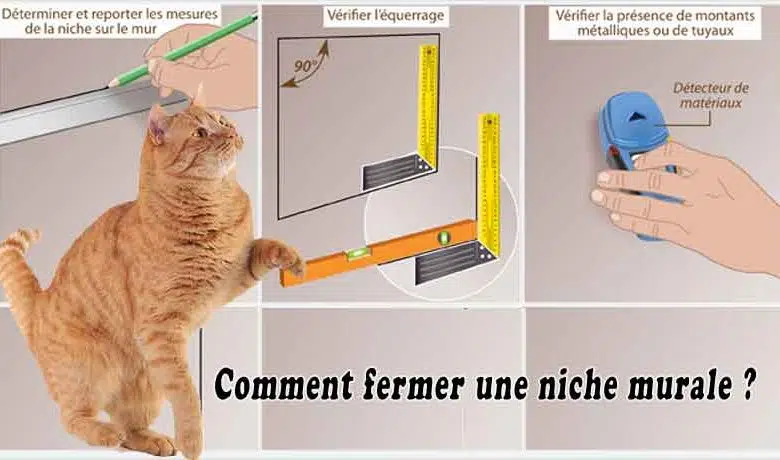 Déterminer et reporter les mesures de la niche sur le mur

Vérifier l'équerrage

90°

Vérifier la présence de montants métalliques ou de tuyaux

Détecteur de matériaux

Comment fermer une niche murale ?