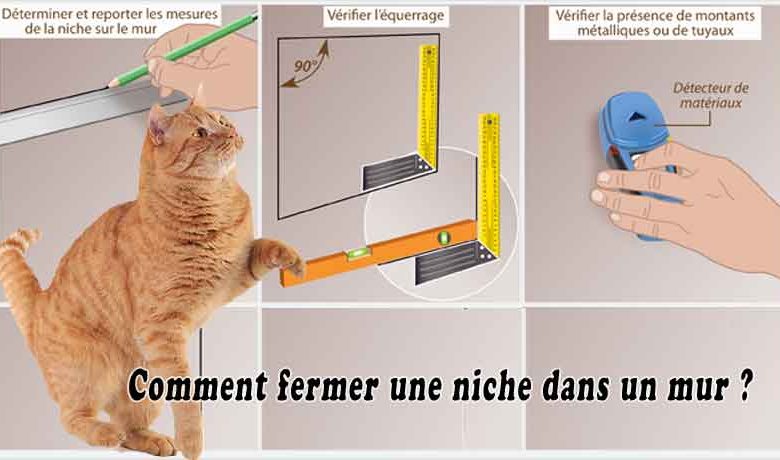 Déterminer et reporter les mesures de la niche sur le mur

Vérifier l'équerrage

90°

Vérifier la présence de montants métalliques ou de tuyaux

Détecteur de matériaux

Comment fermer une niche dans un mur ?